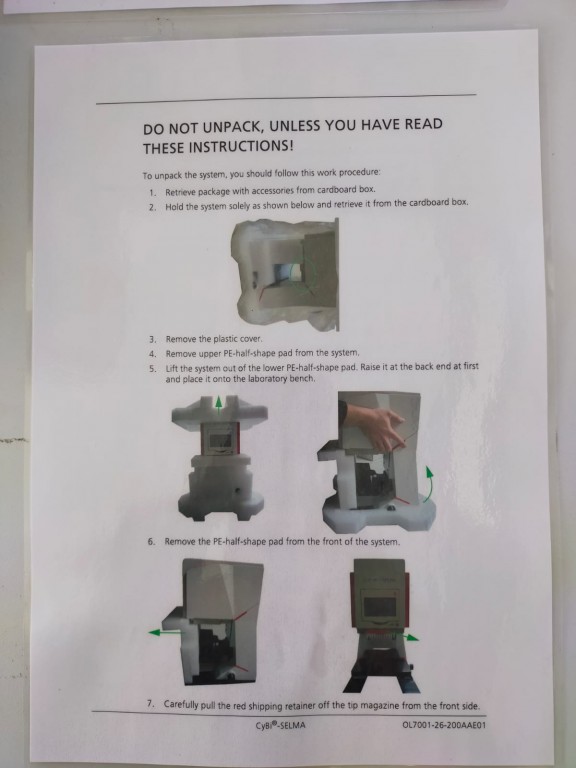 DO NOT UNPACK, UNLESS YOU HAVE READ THESE INSTRUCTIONS!

To unpack the system, you should follow this work procedure:

1. Retrieve package with accessories from cardboard box.
2. Hold the system solely as shown below and retrieve it from the cardboard box.

3. Remove the plastic cover.
4. Remove upper PE-half-shape pad from the system.
5. Lift the system out of the lower PE-half-shape pad. Raise it at the back end at first and place it onto the laboratory bench.

6. Remove the PE-half-shape pad from the front of the system.

7. Carefully pull the red shipping retainer off the tip magazine from the front side.

CyBi®-SELMA

OL7001-26-200AAE01